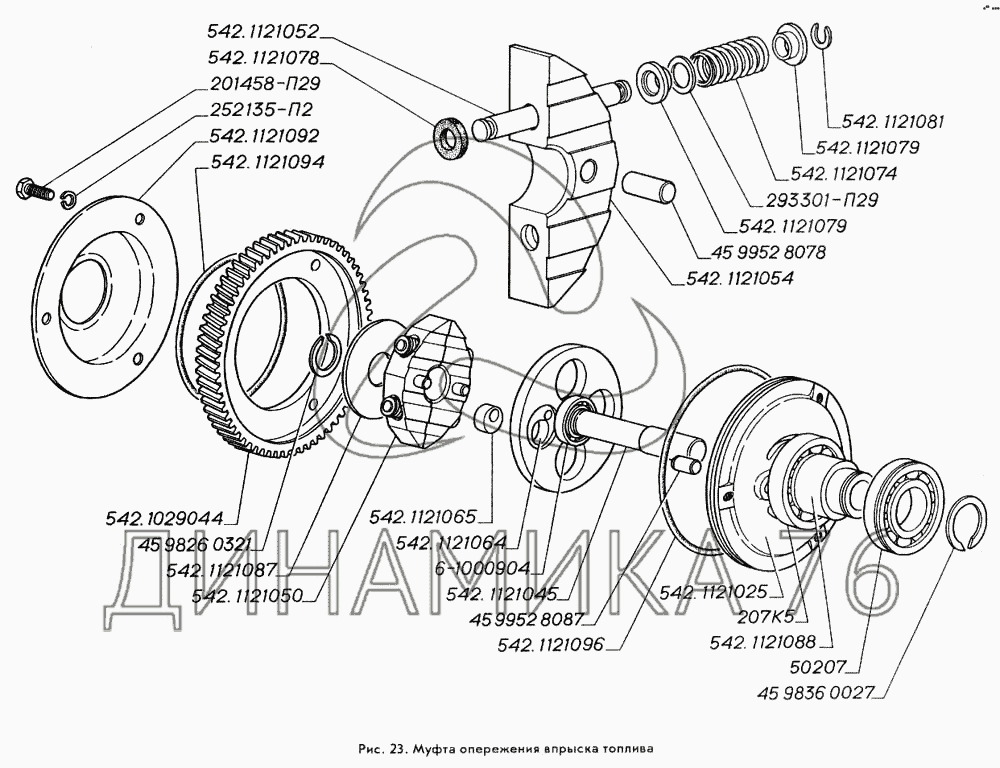 542.1121052
542.1121078
201458-П29
252135-П2
542.1121092
542.1121094
542.1121081
542.1121079
542.1121074
293301-П29
542.1121079
45 9952 8078
542.1121054
542.1029044
45 9826 0321
542.1121087
542.1121050
542.1121065
542.1121064
6-1000904
542.1121045
45 9952 8087
542.1121096
542.1121025
207К5
542.1121088
50207
45 9836 0027
ДИНАМИКА 76

Рис. 23. Муфта опережения впрыска топлива