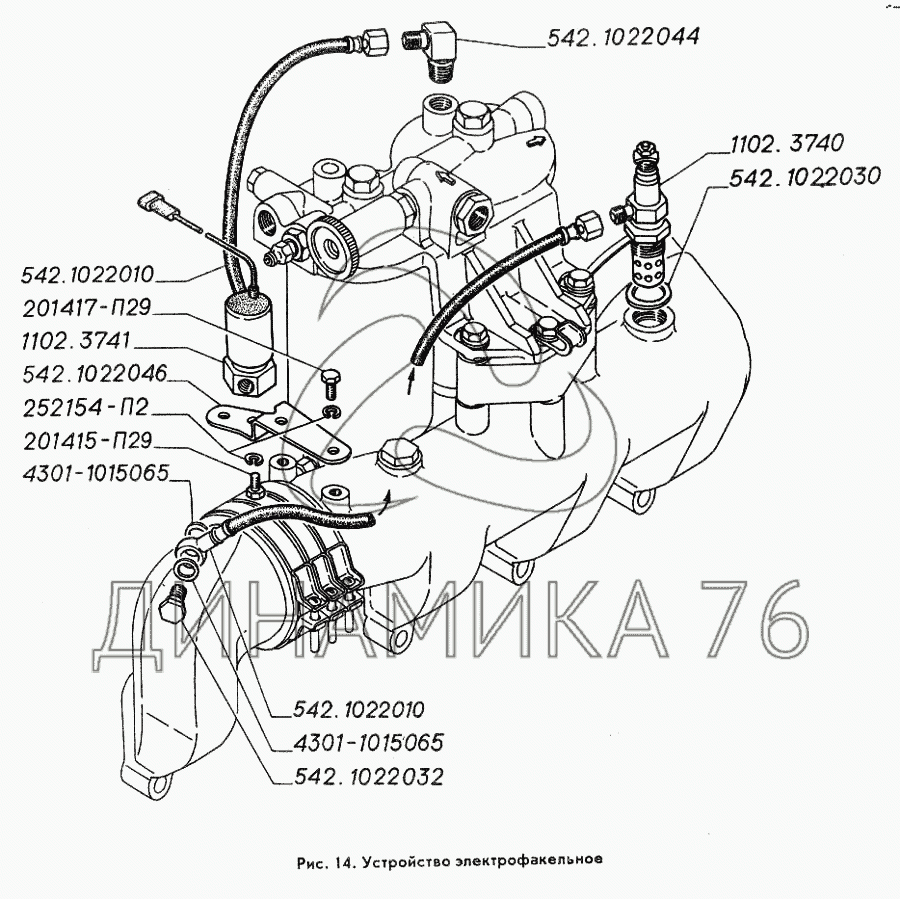 542.1022044
1102.3740
542.1022030
542.1022010
201417-П29
1102.3741
542.1022046
252154-П2
201415-П29
4301-1015065
ДИНАМИКА 76
542.1022010
4301-1015065
542.1022032

Рис. 14. Устройство электрофакельное