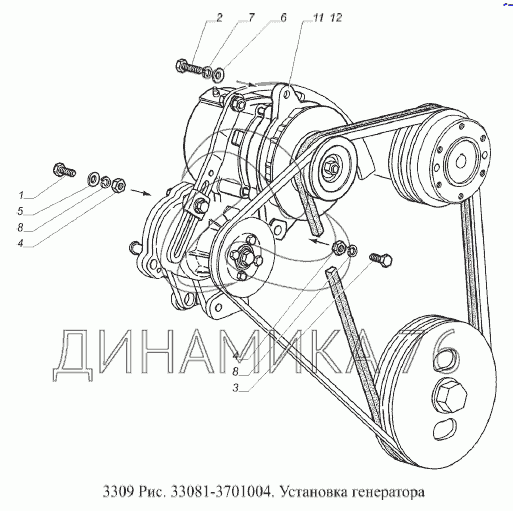 2 7 6 11 12

1
5
8
4

4
8
3

ДИНАМИКА 76

3309 Рис. 33081-3701004. Установка генератора