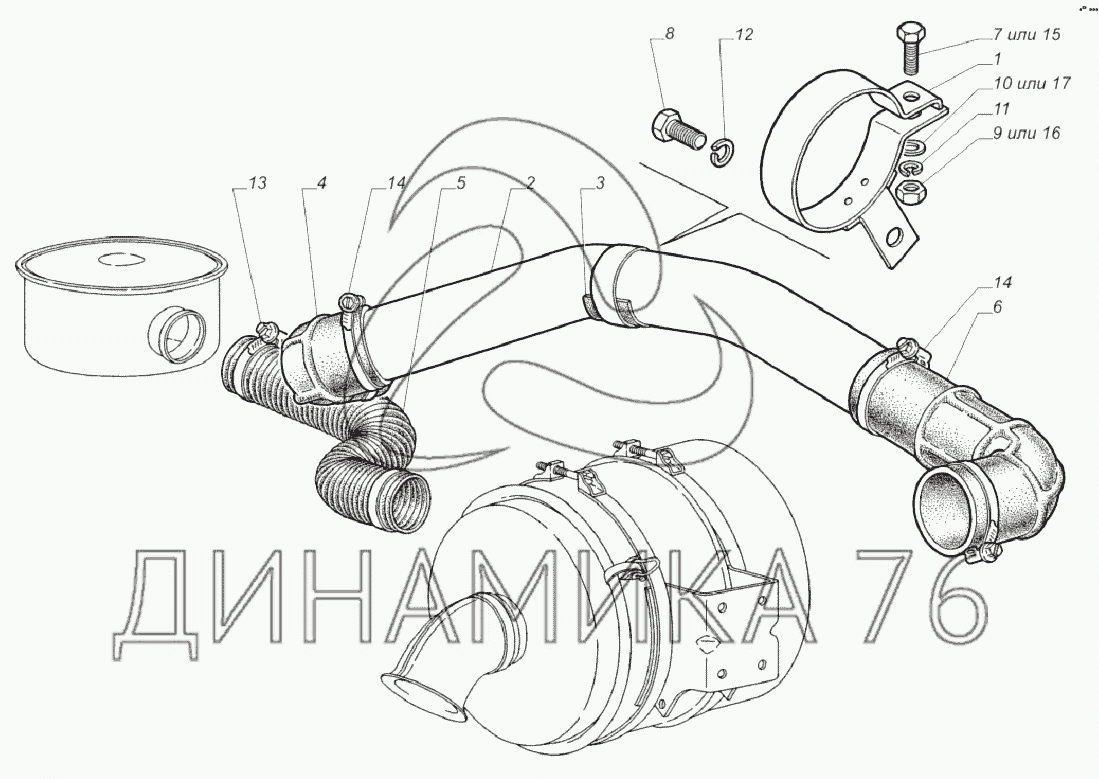 8
12
7 или 15
1
10 или 17
11
9 или 16
13
4
14
5
2
3
14
6
ДИНАМИКА 76