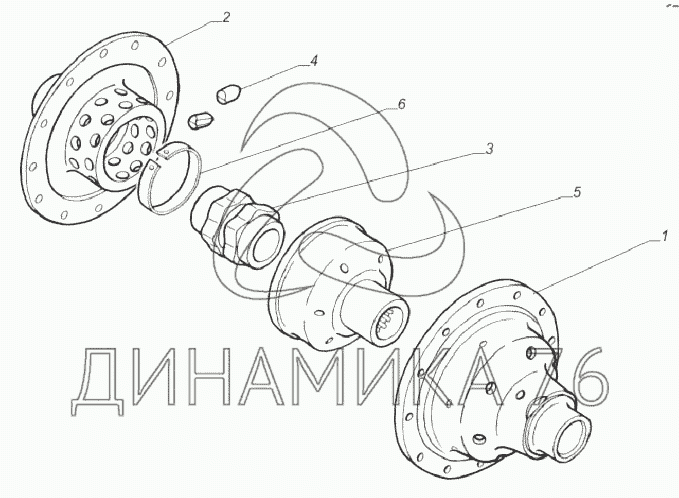 2
4
6
3
5
1
ДИНАМИКА 76