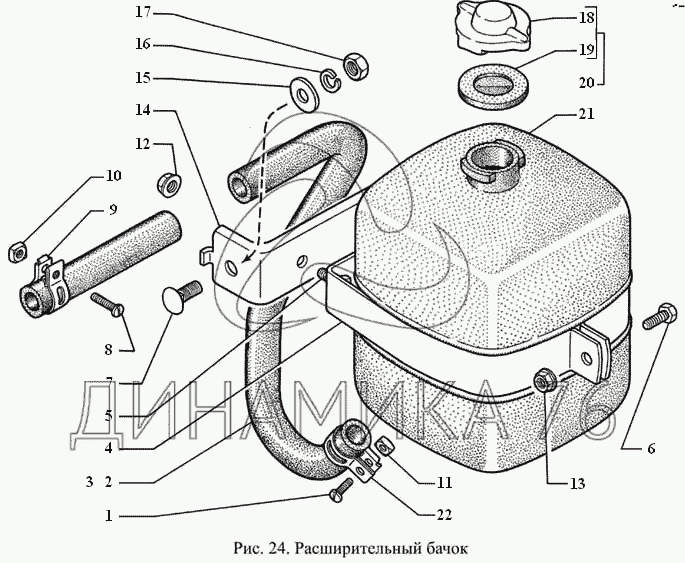 17
16
15
14
12
10
9
8
7
5
4
3
2
1
18
19
20
21
6
13
11
22

ДИНАМИКА 76

Рис. 24. Расширительный бачок