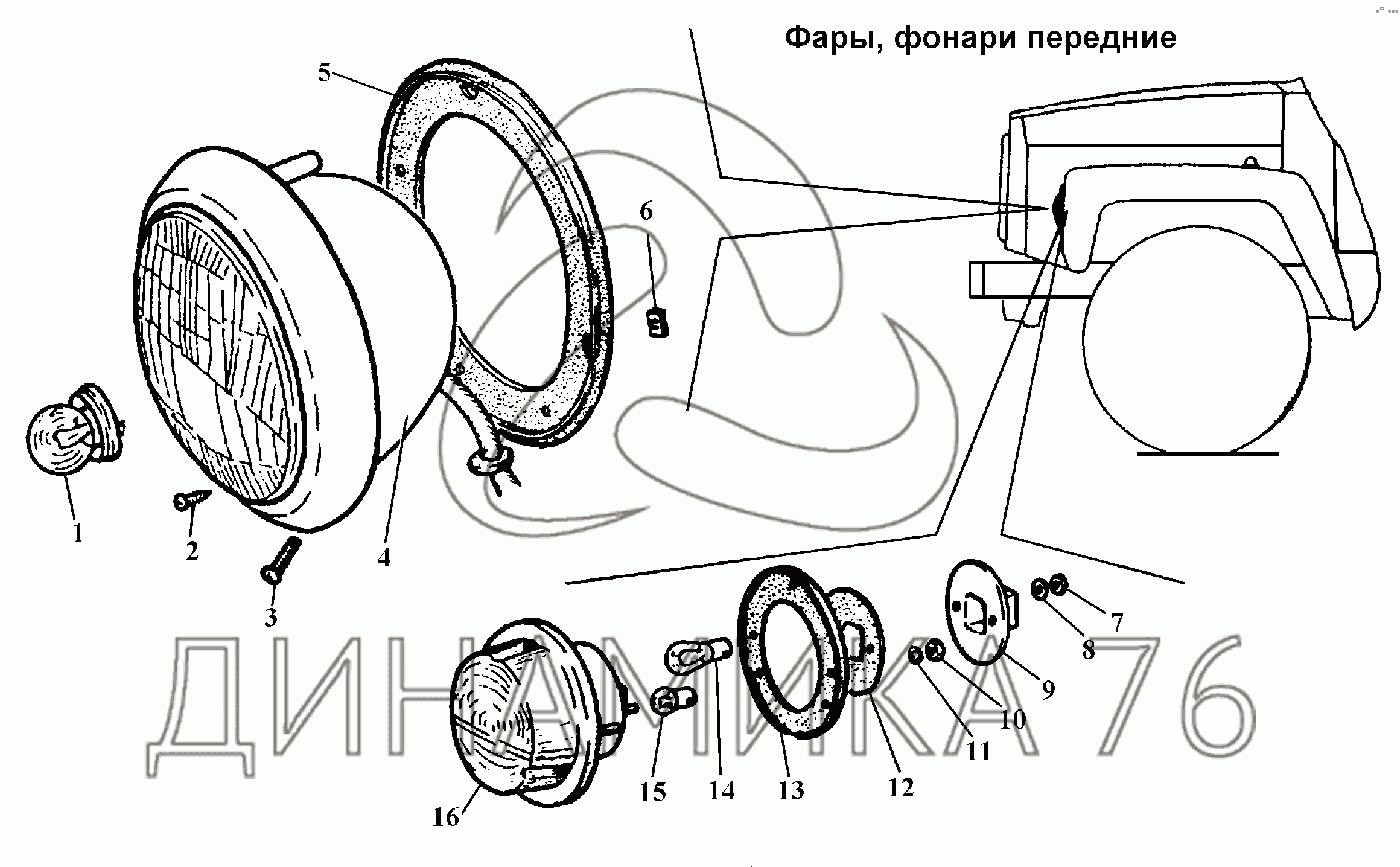 Фары, фонари передние

5

6

1

2

3

4

7

8

9

10

11

12

13

14

15

16

ДИНАМИКА 76