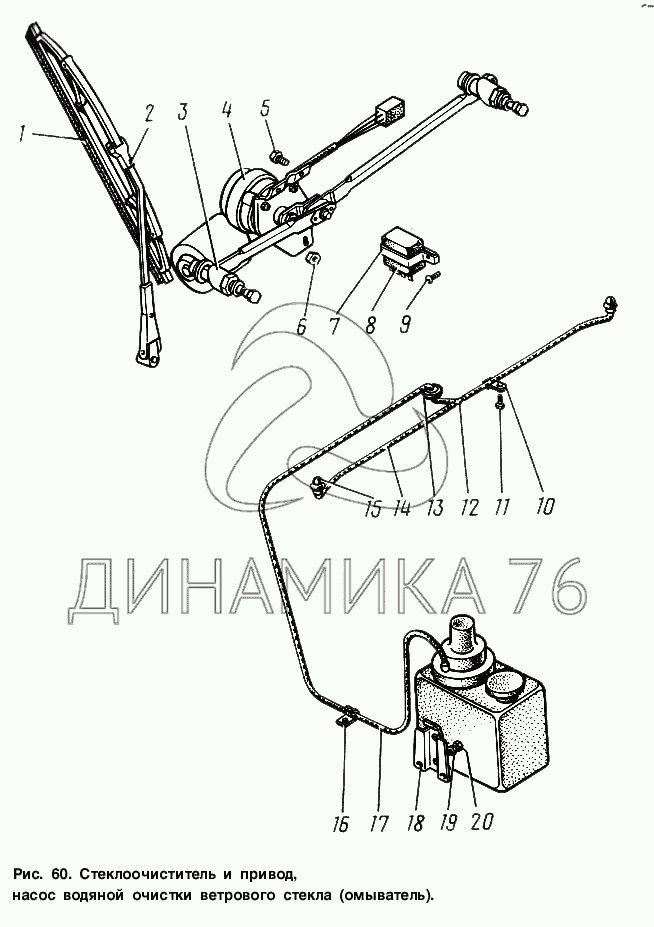 1 2 3 4 5

6 7 8 9

15 14 13 12 11 10

ДИНАМИКА 76

16 17 18 19 20

Рис. 60. Стеклоочиститель и привод, насос водяной очистки ветрового стекла (омыватель).