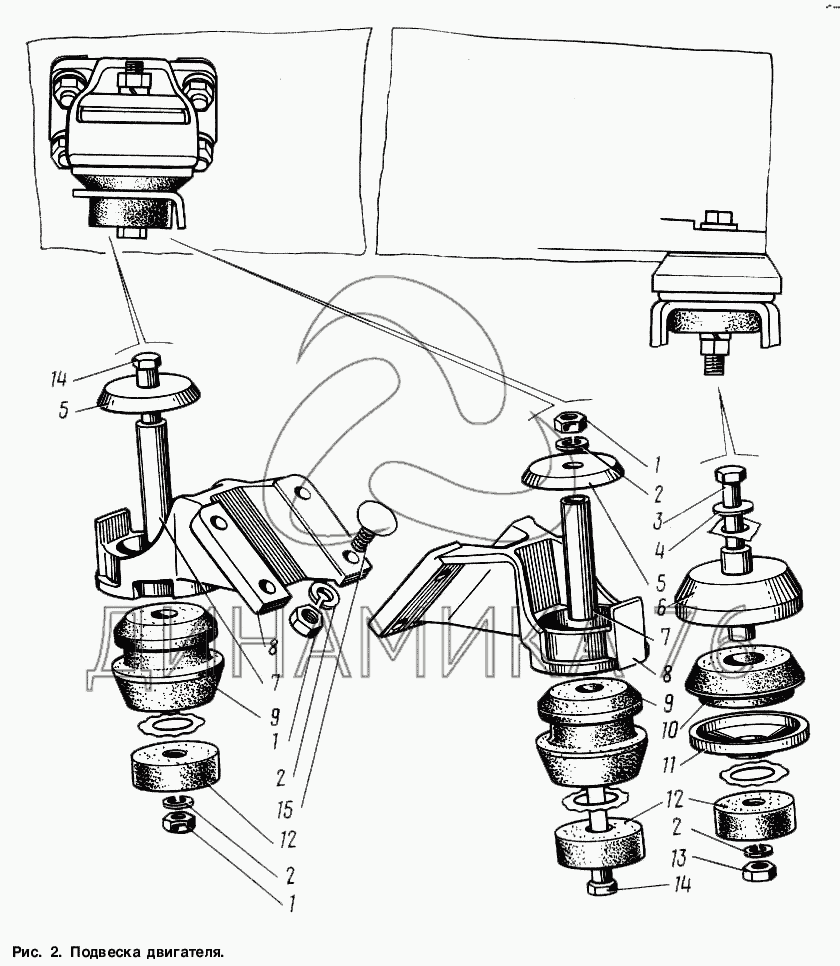 14
5
8
7
9
1
2
15
12
2
1
1
2
3
4
5
6
7
8
9
10
11
12
2
13
14
ДИНАМИКА 76

Рис. 2. Подвеска двигателя.