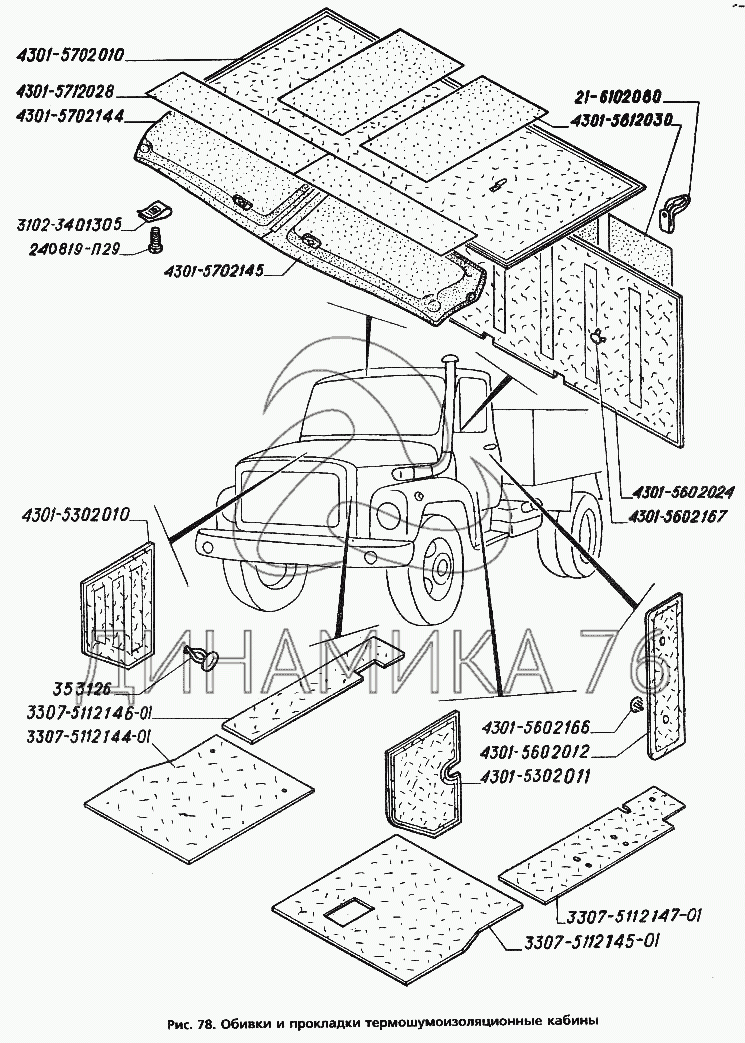 4301-5702010
4301-5712028
4301-5702144
21-6102060
4301-5612030
3102-3401305
240819-П29
4301-5702145
4301-5602024
4301-5602167
4301-5302010
ДИНАМИКА 76
353126
3307-5112146-01
3307-5112144-01
4301-5602166
4301-5602012
4301-5302011
3307-5112147-01
3307-5112145-01

Рис. 78. Обивки и прокладки термошумоизоляционные кабины