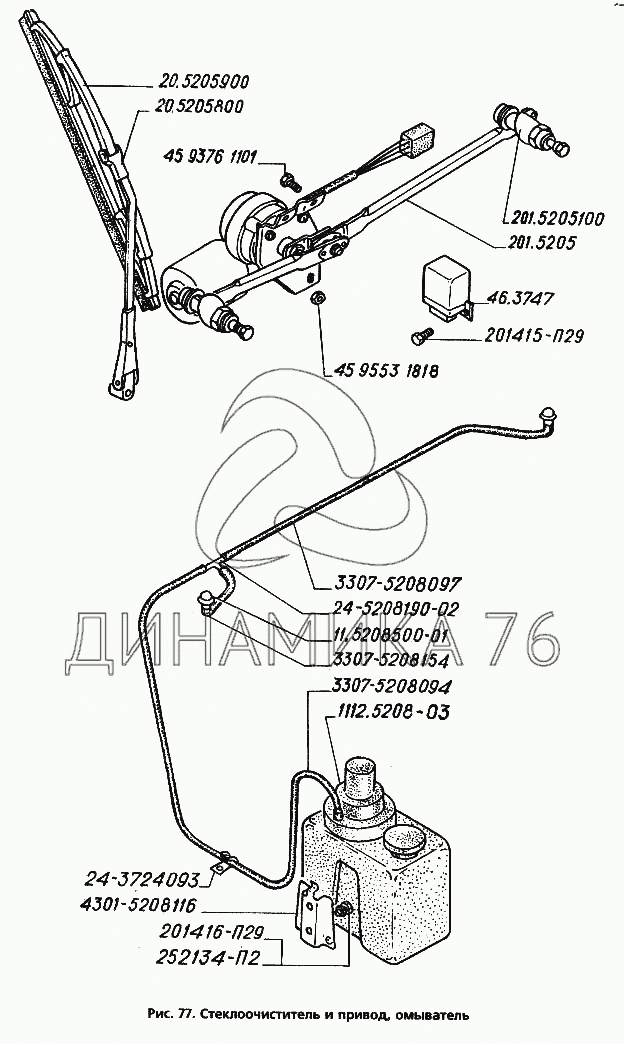 20.5205900
20.5205800
45 9376 1101
201.5205100
201.5205
46.3747
201415-П29
45 9553 1818
3307-5208097
24-5208190-02
11.5208500-01
3307-5208154
ДИНАМИКА 76
3307-5208094
1112.5208-03
24-3724093
4301-5208116
201416-П29
252134-П2

Рис. 77. Стеклоочиститель и привод, омыватель