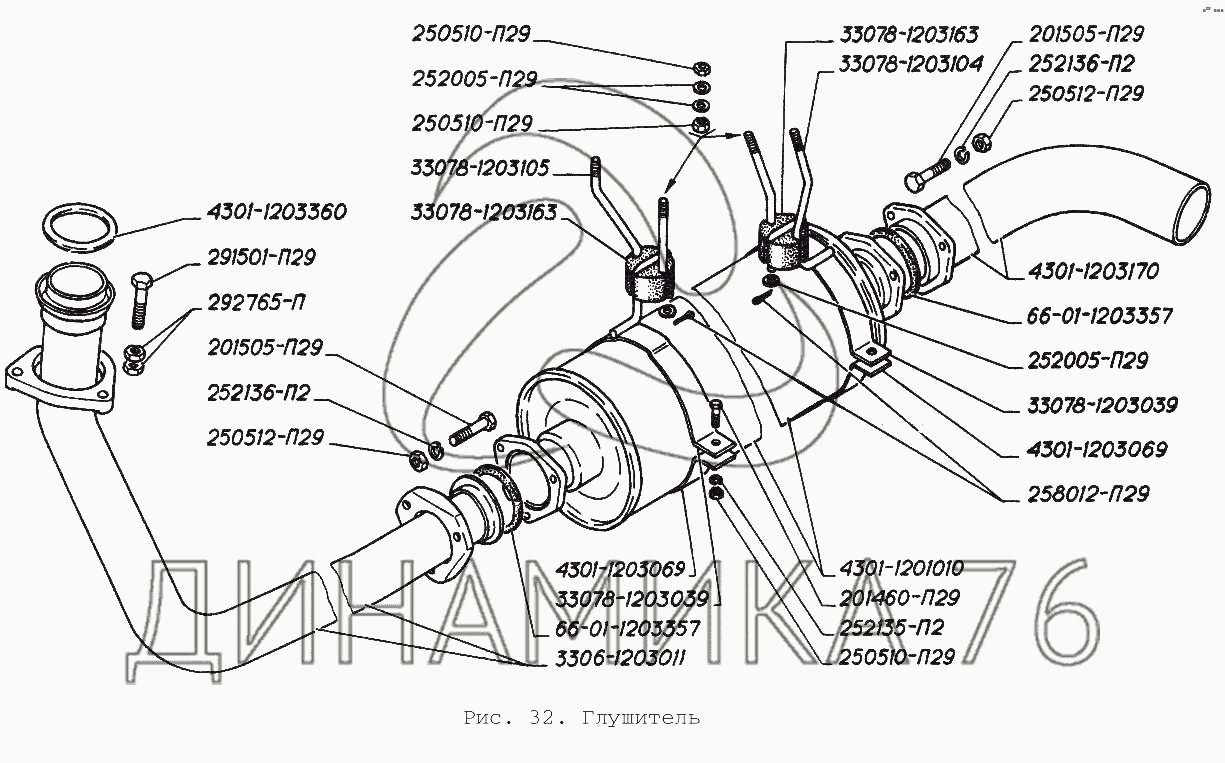 250510-П29
252005-П29
250510-П29
33078-1203105
33078-1203163
4301-1203360
291501-П29
292765-П
201505-П29
252136-П2
250512-П29
33078-1203163
33078-1203104
201505-П29
252136-П2
250512-П29
4301-1203170
66-01-1203357
252005-П29
33078-1203039
4301-1203069
258012-П29
4301-1203069
33078-1203039
66-01-1203357
3306-1203011
4301-1201010
201460-П29
252135-П2
250510-П29
ДИНАМИКА 76
Рис. 32. Глушитель