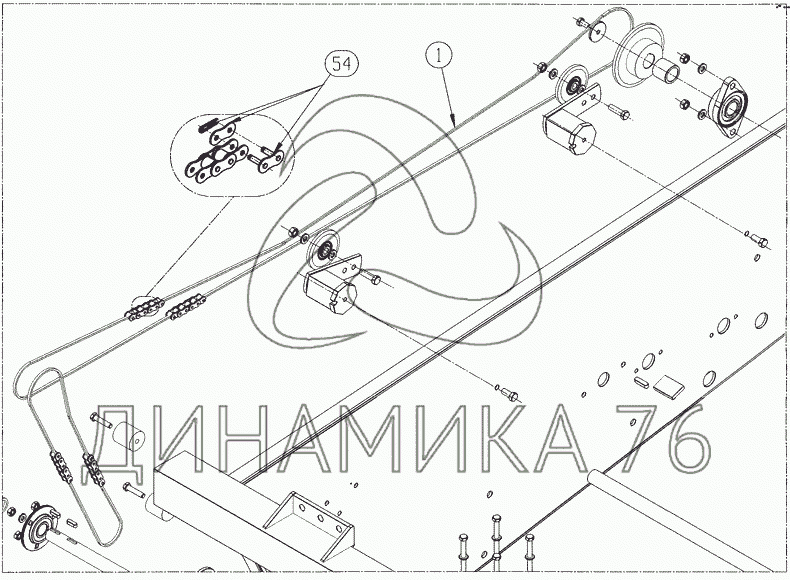 54
1
ДИНАМИКА 76