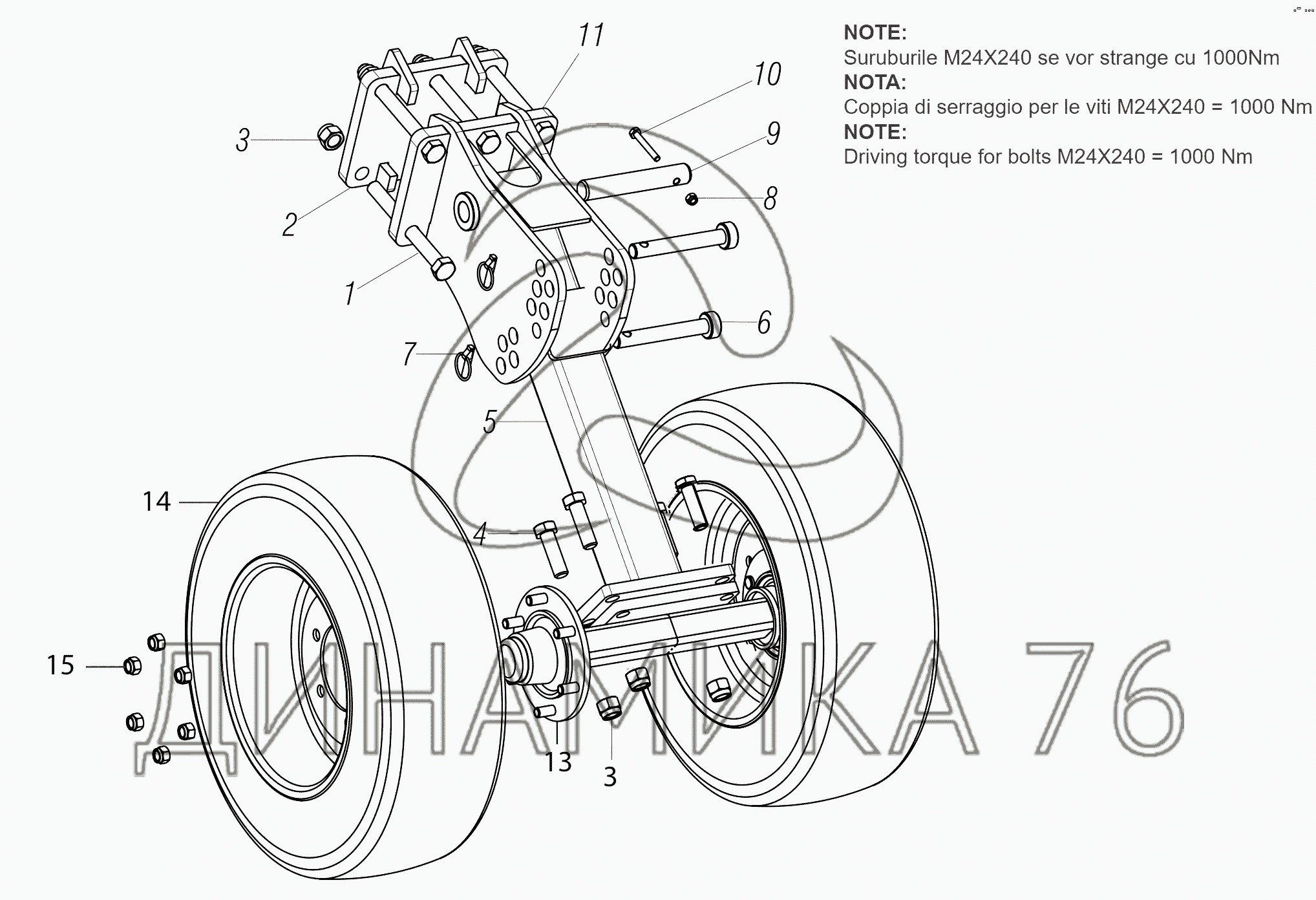 NOTE:
Suruburile M24X240 se vor strange cu 1000Nm
NOTA:
Coppia di serraggio per le viti M24X240 = 1000 Nm
NOTE:
Driving torque for bolts M24X240 = 1000 Nm

11
10
9
8
3
2
1
6
7
5
14
4
15
13
3

ДИНАМИКА 76