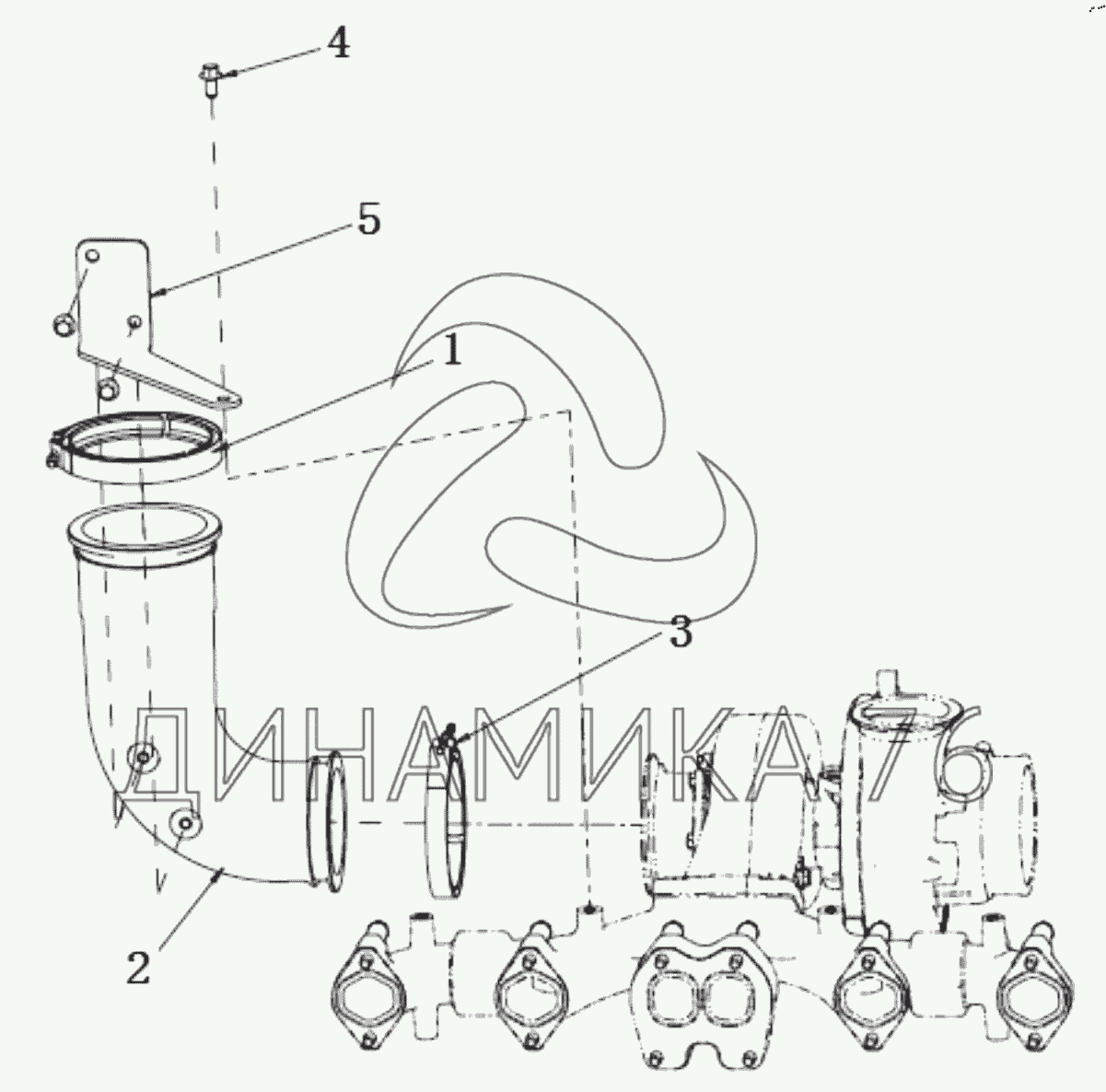 4

5

1

3

ДИНАМИКА 76

2