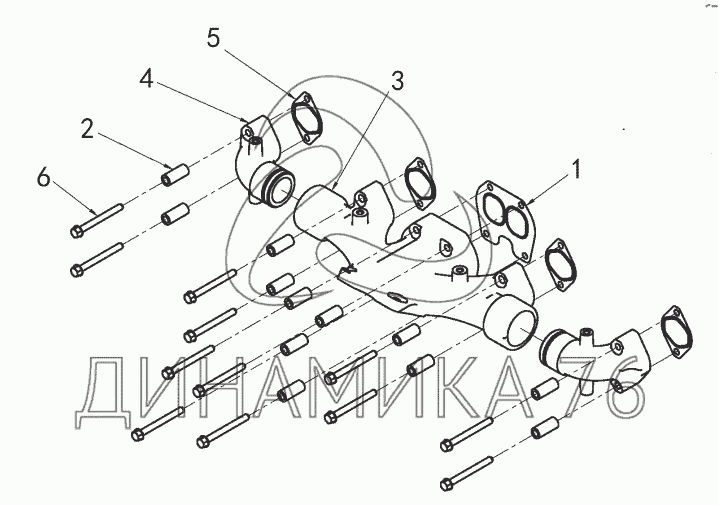 5
4
3
2
6
1
ДИНАМИКА 76