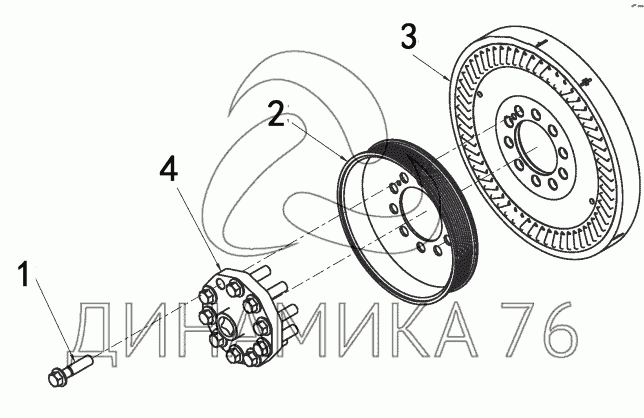 3
2
4
1
ДИНАМИКА 76