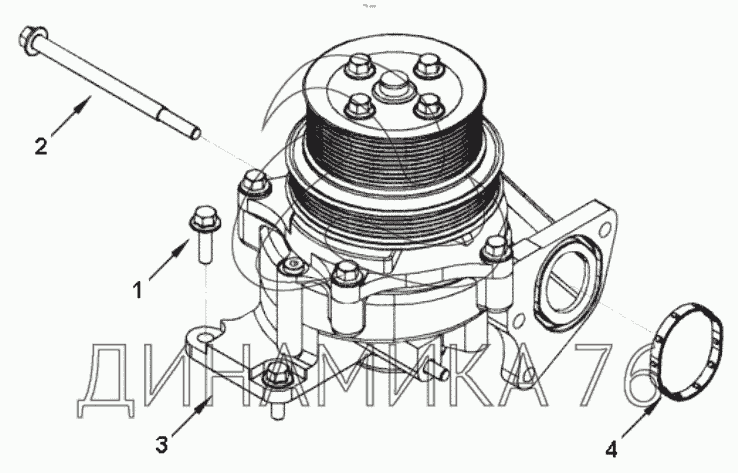 2
1
3
4
ДИНАМИКА 76