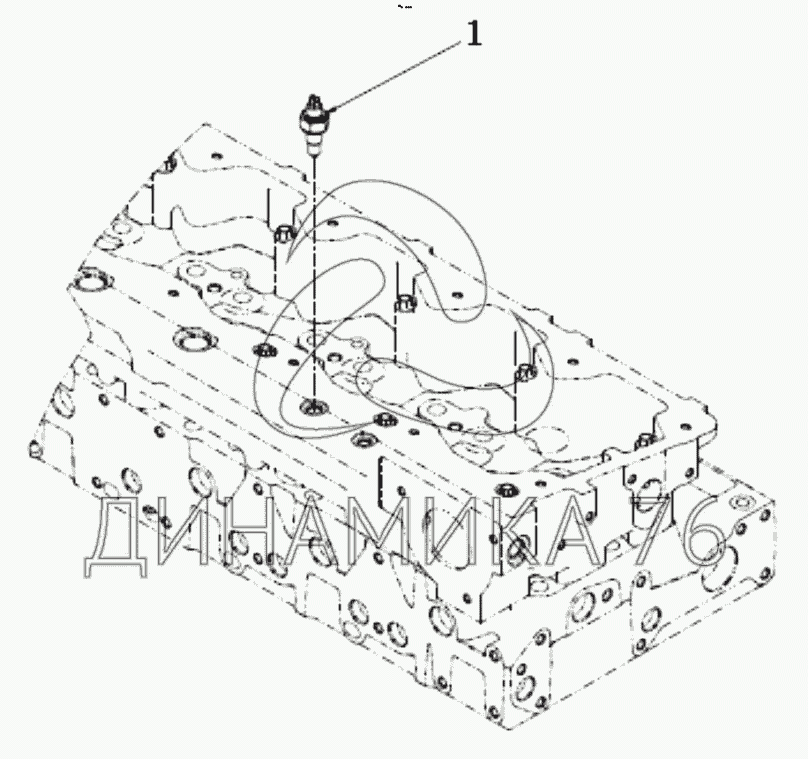 1

ДИНАМИКА 76