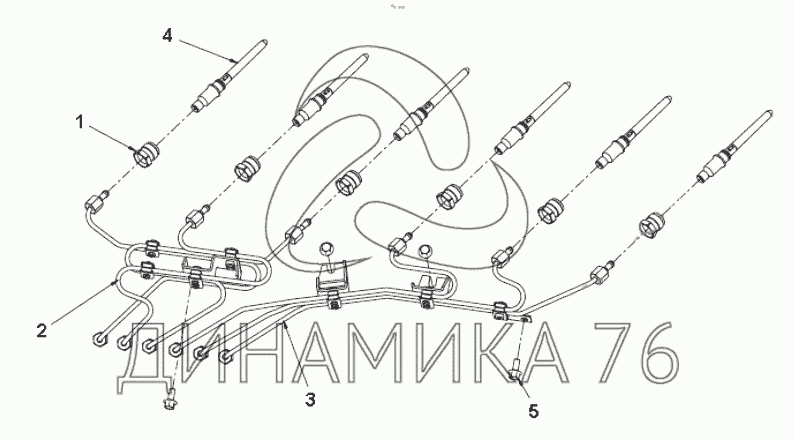 4
1
2
3
5
ДИНАМИКА 76