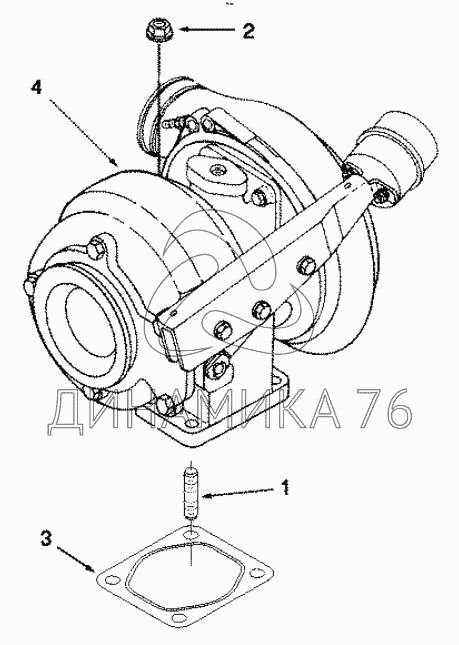 2
4
ДИНАМИКА 76
1
3