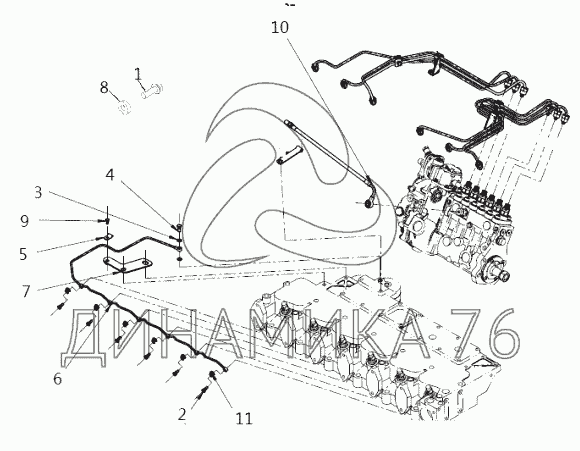 10
8
1
4
3
9
5
7
6
2
11
ДИНАМИКА 76