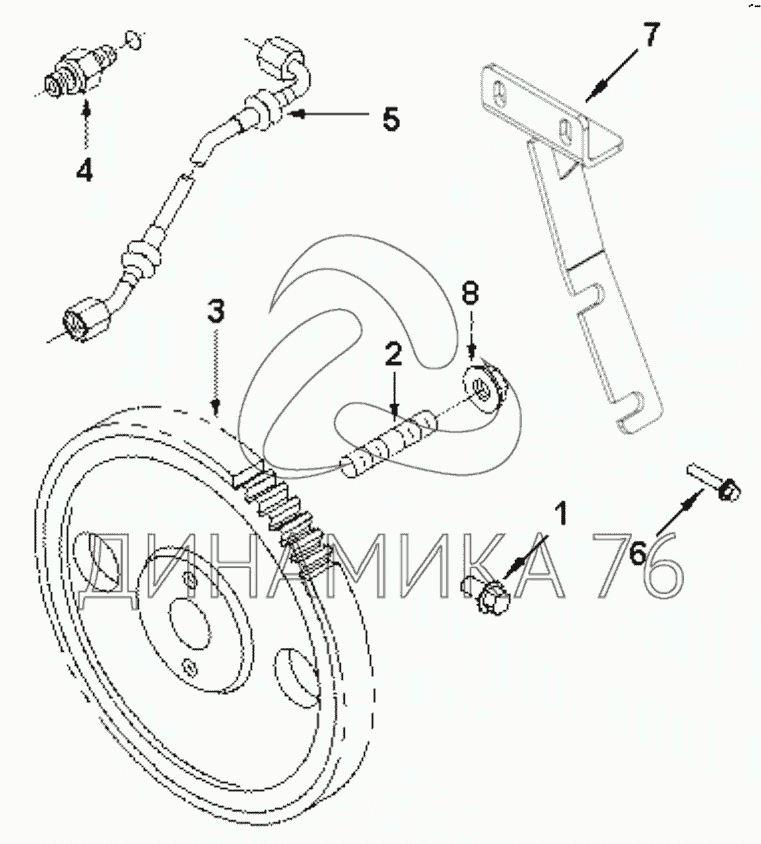 7
4
5
3
8
2
1
6
ДИНАМИКА 76