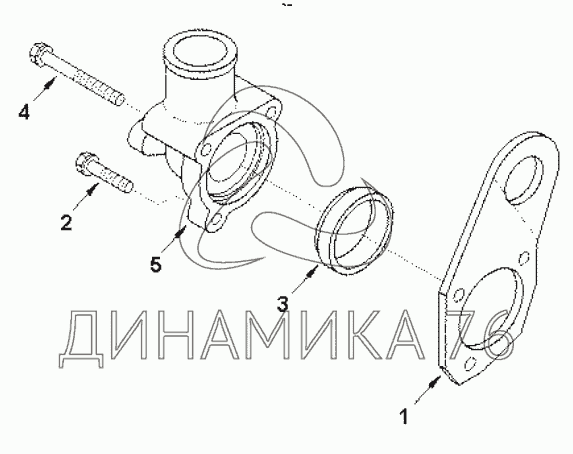 4

2

5

3

1

ДИНАМИКА 76