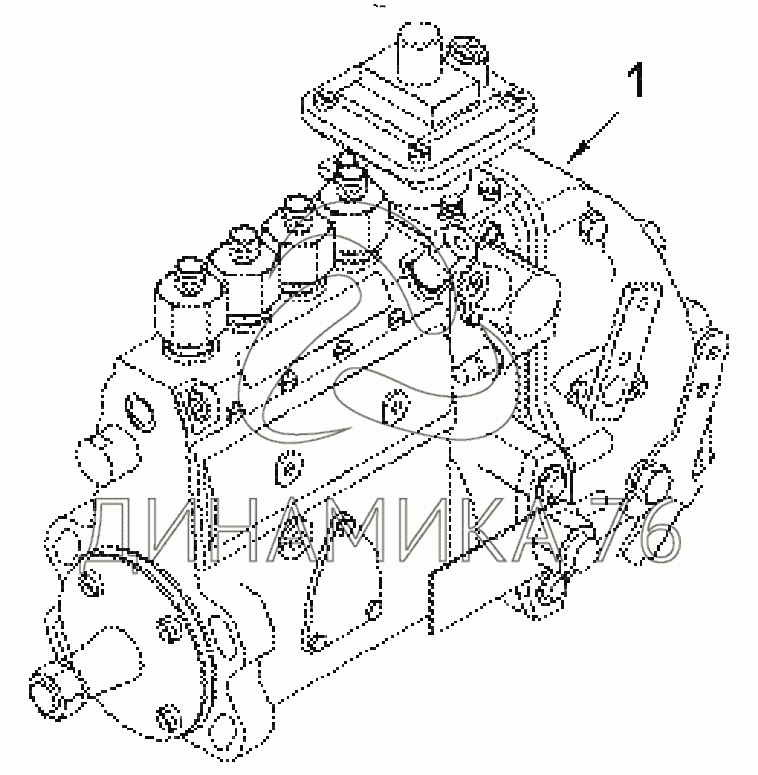 1

ДИНАМИКА 76