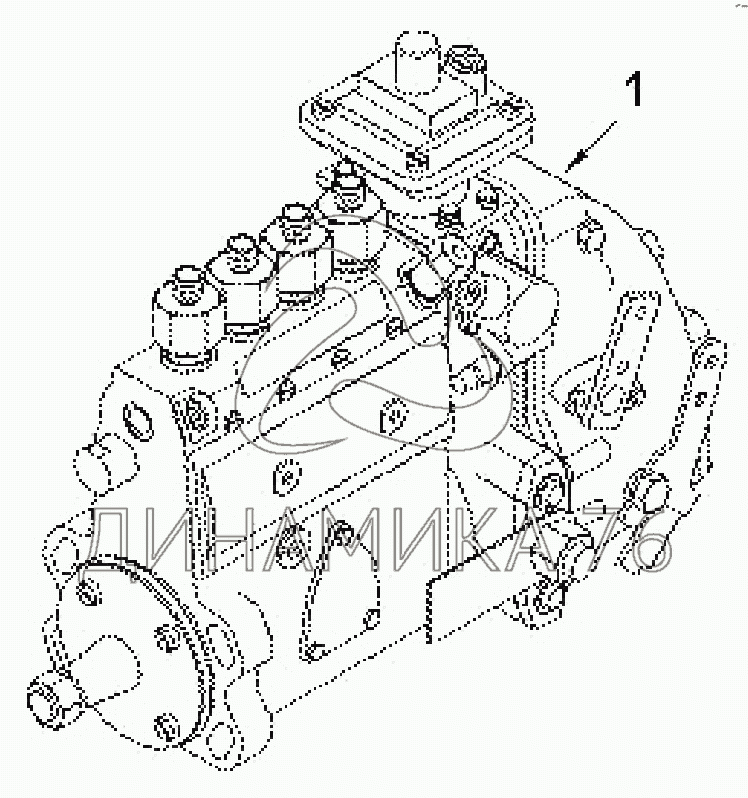 1

ДИНАМИКА76