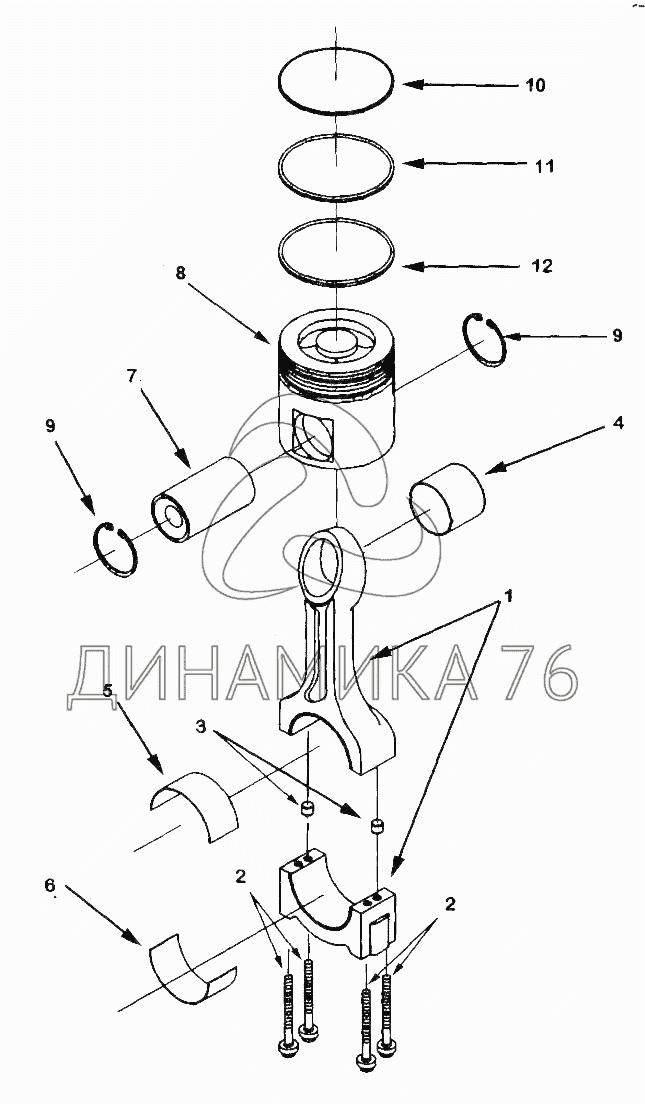 10
11
12
8
9
7
9
4
1
ДИНАМИКА 76
5
3
6
2
2