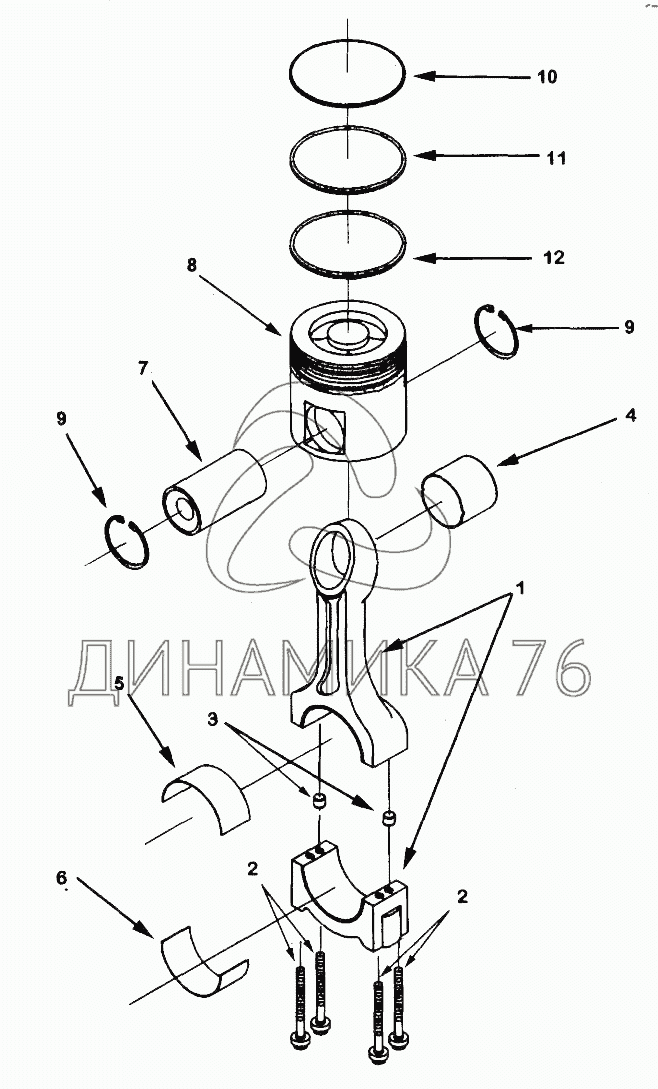 10
11
12
8
9
7
9
4
1
ДИНАМИКА 76
5
3
6
2
2