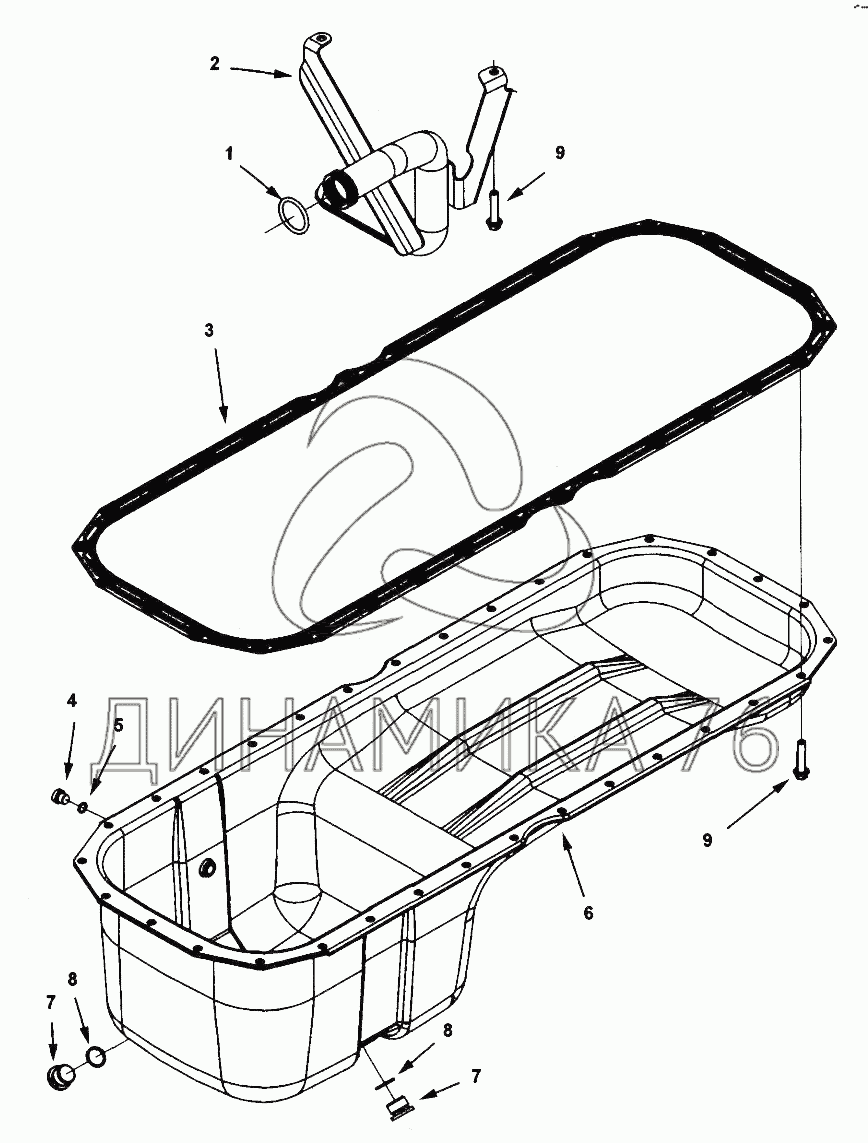 2
1
9
3
ДИНАМИКА 76
4
5
9
6
8
7
8
7