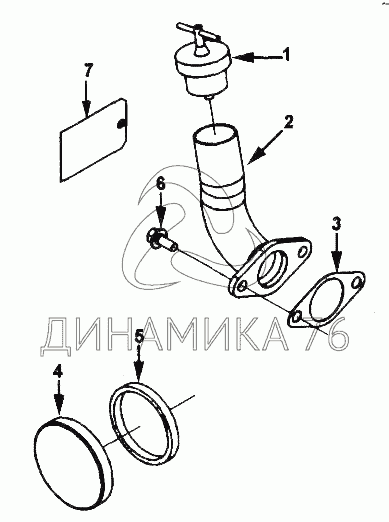 1
7
2
6
3
ДИНАМИКА 76
5
4