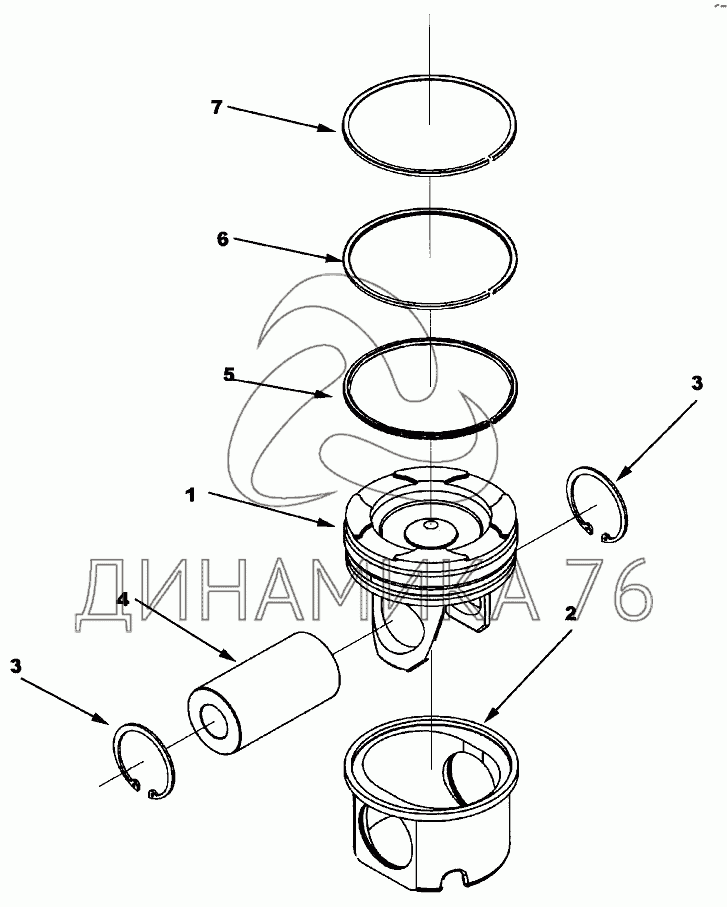 7

6

5

3

1

ДИНАМИКА 76

4

2

3