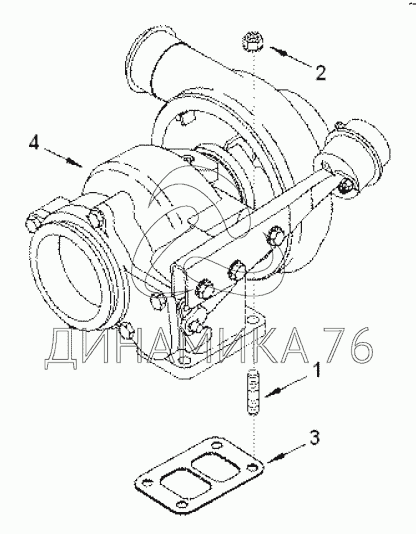 2
4
ДИНАМИКА 76
1
3