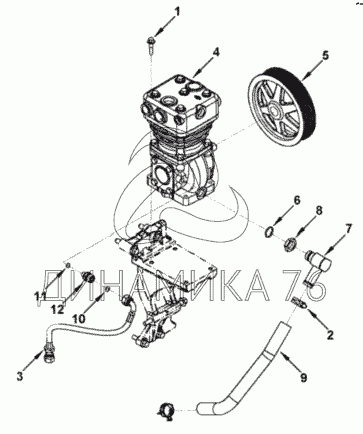 1
4
5
6
8
7
ДИНАМИКА 76
11
12
10
2
3
9