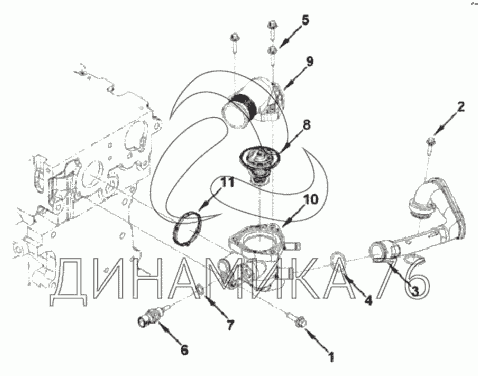 5
9
2
8
11
10
ДИНАМИКА 76
4
3
7
6
1