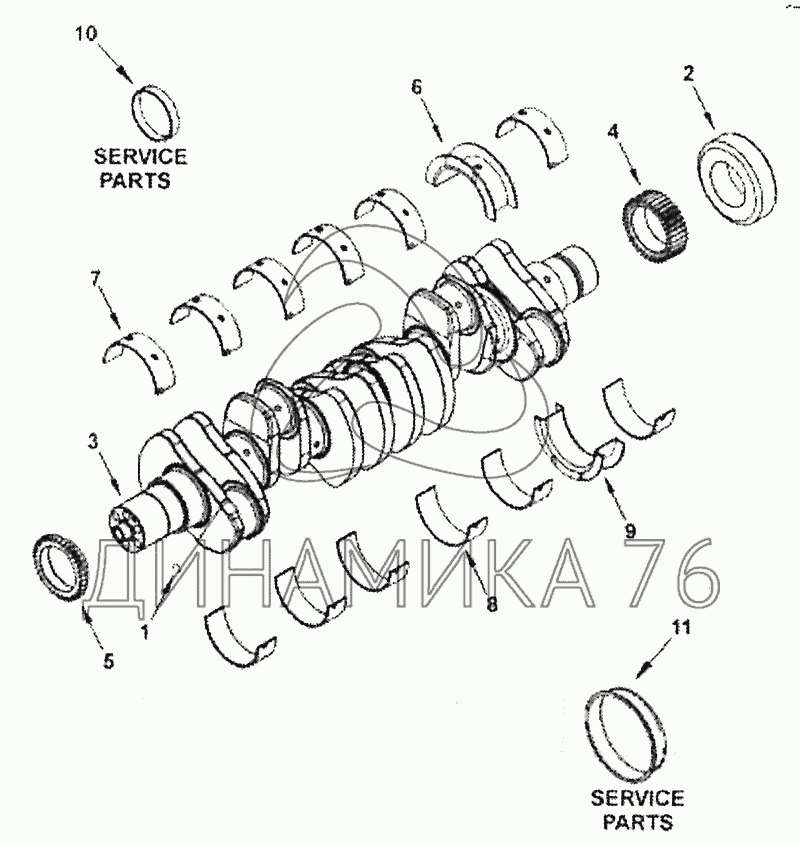 10
SERVICE PARTS
6
2
4
7
3
9
ДИНАМИКА 76
8
1
5
11
SERVICE PARTS