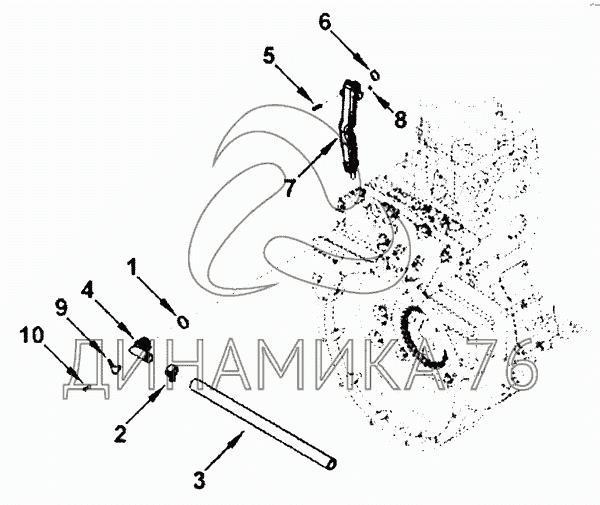 6
5
8
7
1
4
9
10
ДИНАМИКА 76
2
3