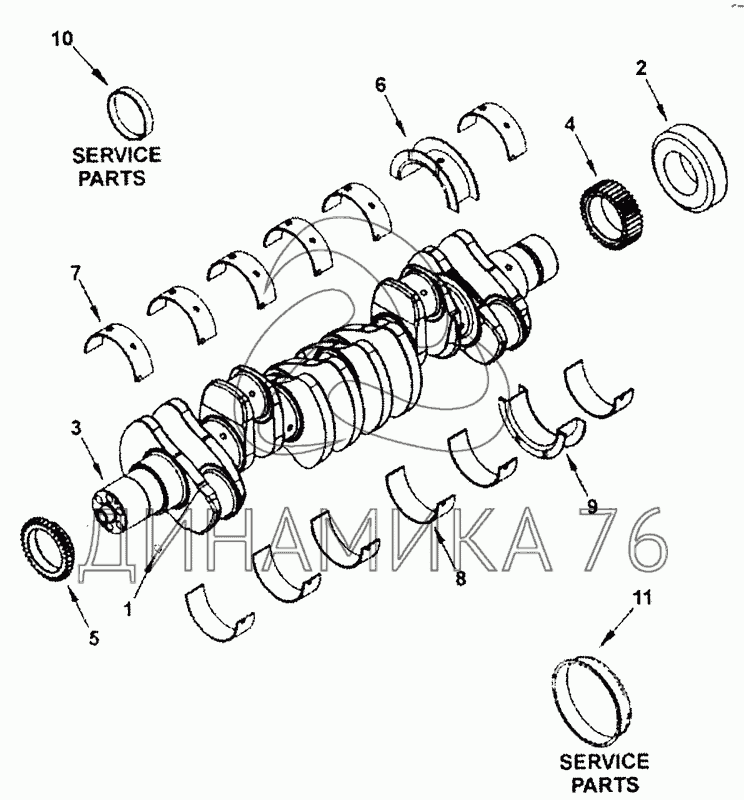 10

SERVICE PARTS

6

2

4

7

3

9

ДИНАМИКА 76

8

1

5

11

SERVICE PARTS