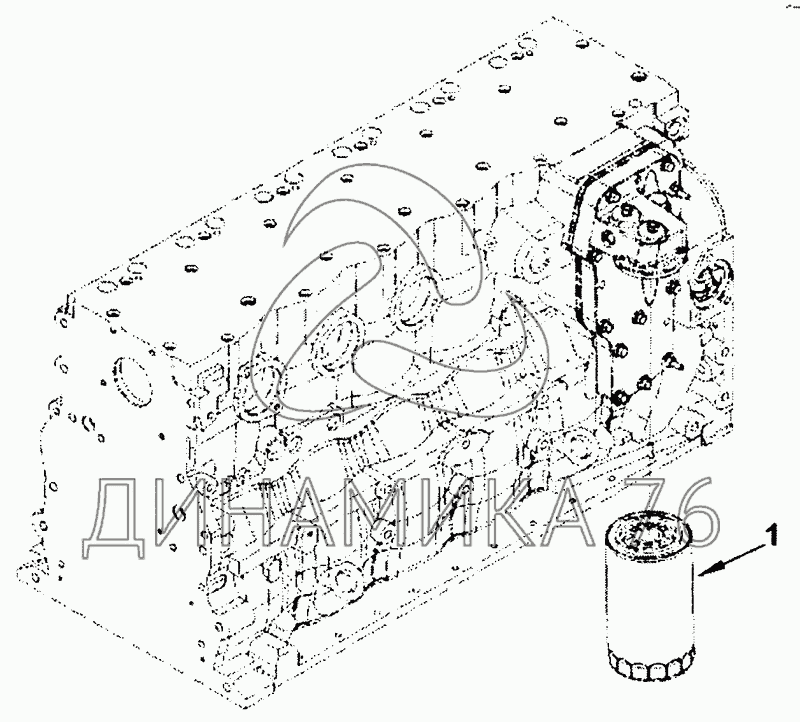 ДИНАМИКА 76
1