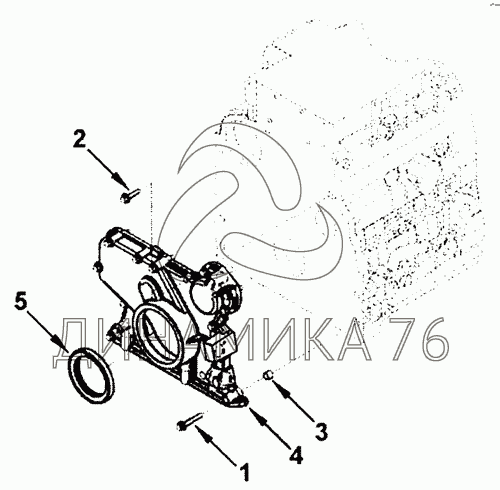 2
5
ДИНАМИКА 76
3
4
1