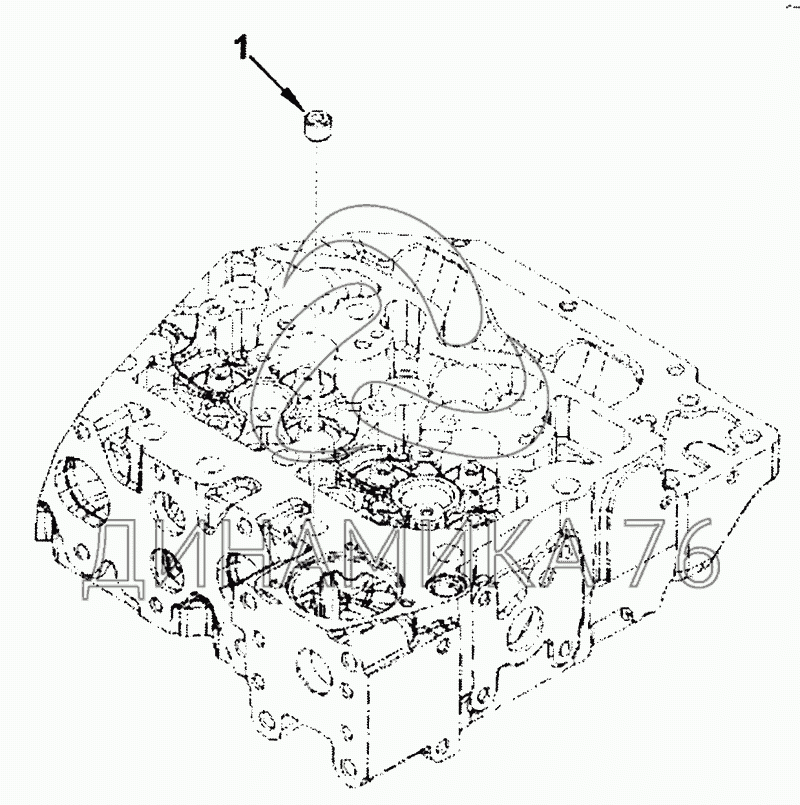 1

ДИНАМИКА 76