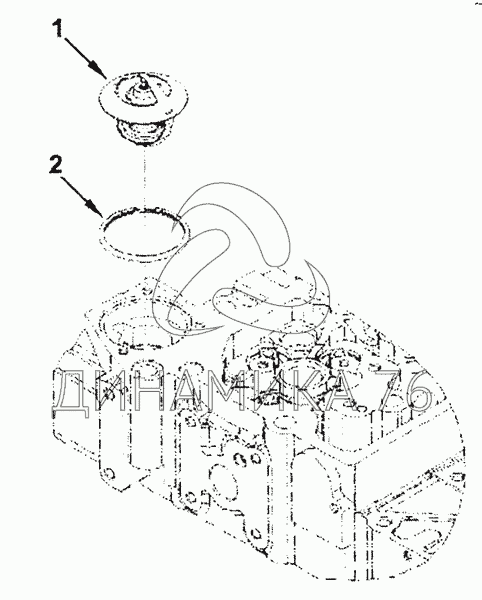 1
2
ДИНАМИКА 76