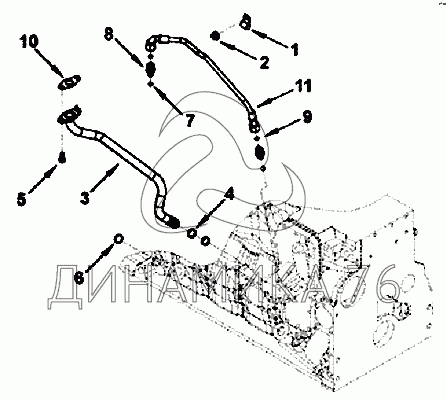 10
8
1
2
11
7
9
5
3
4
6
ДИНАМИКА 76