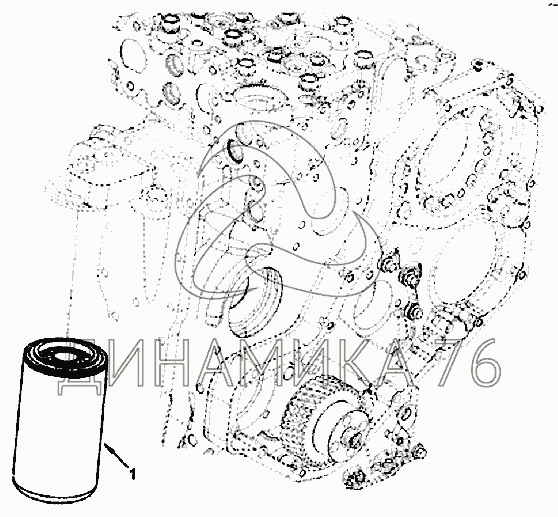 ДИНАМИКА 76

1