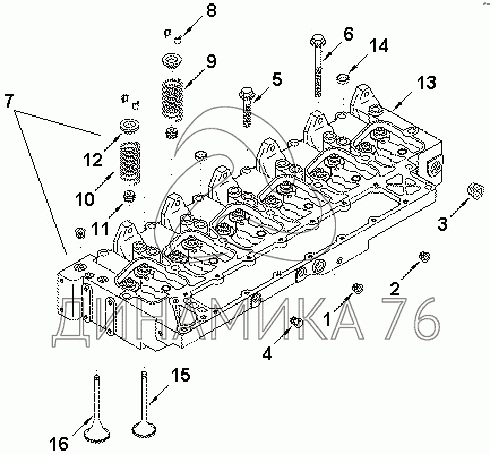 8
6
14
9
5
13
7
12
10
11
3
2
1
4
ДИНАМИКА 76
15
16