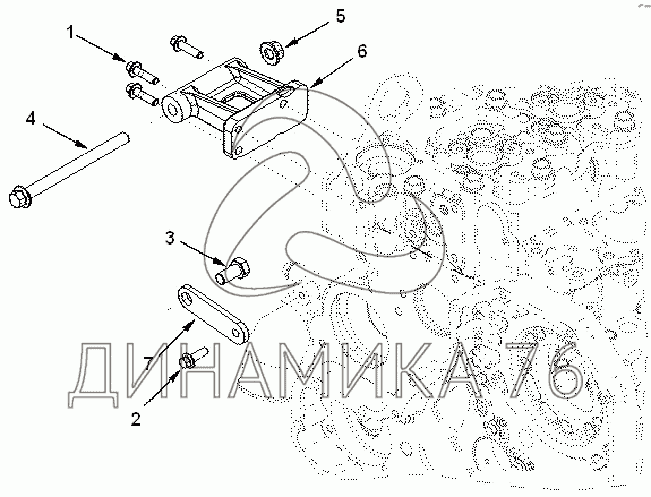 1
5
6
4
3
7
2
ДИНАМИКА 76