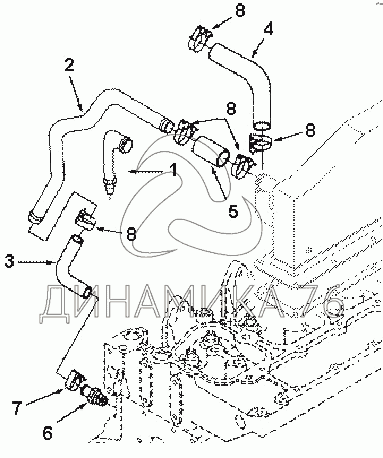 8
4
2
8
8
1
5
8
3
ДИНАМИКА 76
7
6