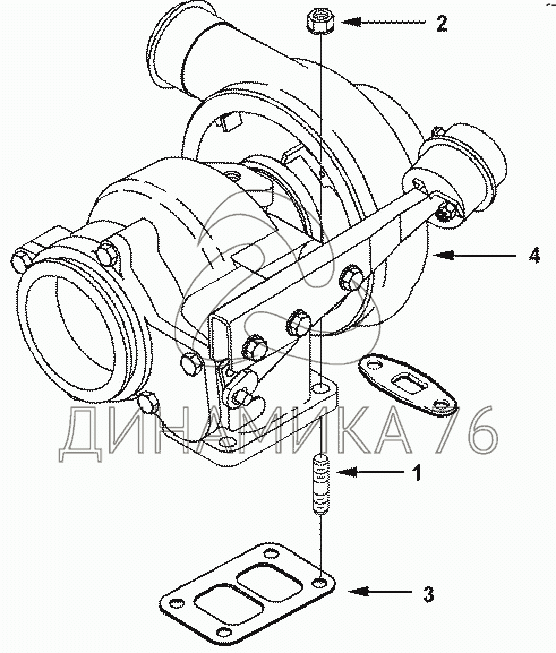 2
4
ДИНАМИКА 76
1
3