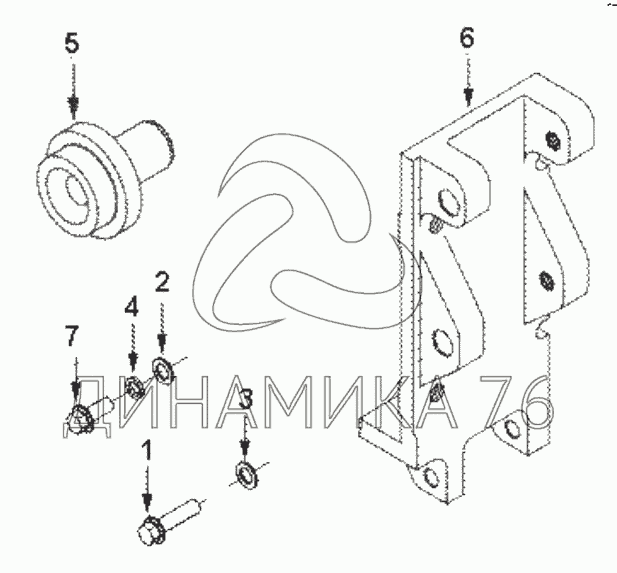 5
6
2
4
7
3
1
ДИНАМИКА 76