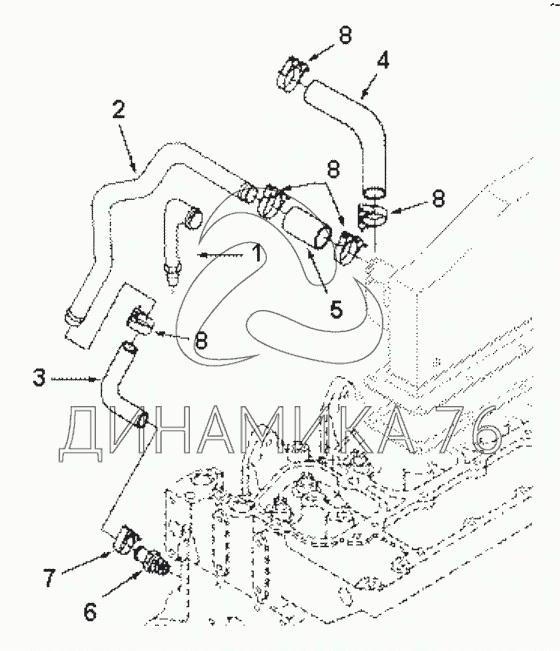 8
4
2
8
8
1
5
8
3
ДИНАМИКА 76
7
6