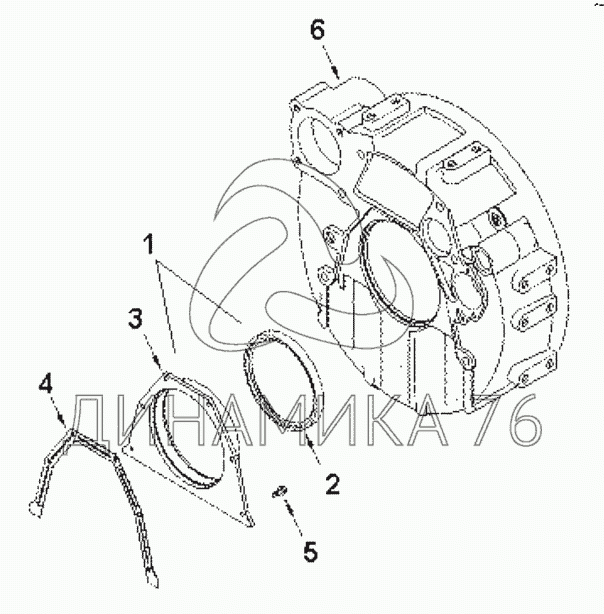 6

1

3

4

ДИНАМИКА 76

2

5